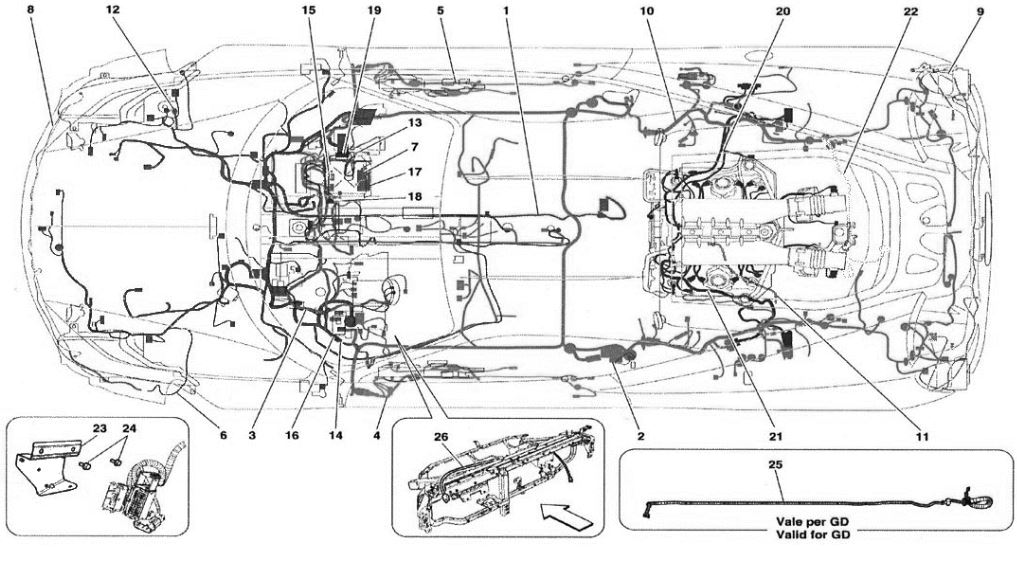 8
12
15
19
5
1
10
20
22
9
13
7
17
18
6
3
16
14
4
2
21
11
23
24
26
25
Vale per GD
Valid for GD